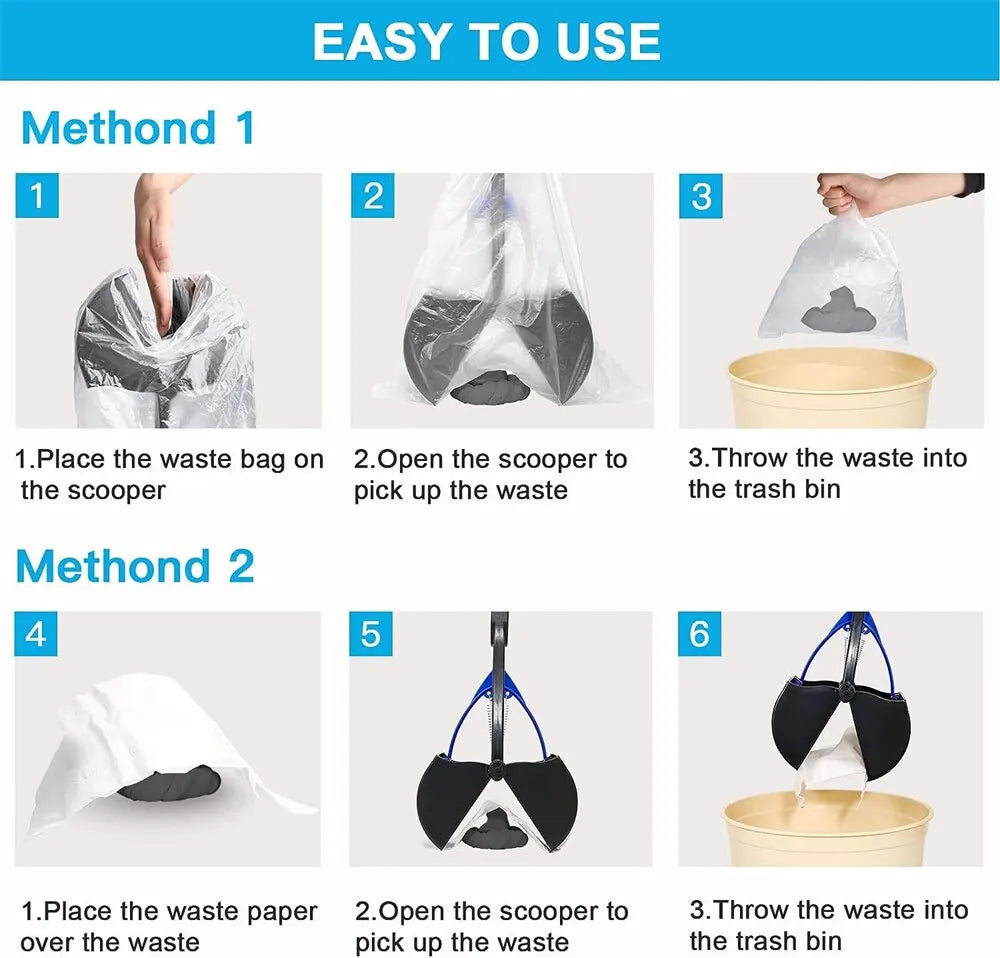 EASY TO USE

Methond 1

1

2

3

1.Place the waste bag on the scooper

2.Open the scooper to pick up the waste

3.Throw the waste into the trash bin

Methond 2

4

5

6

1.Place the waste paper over the waste

2.Open the scooper to pick up the waste

3.Throw the waste into the trash bin